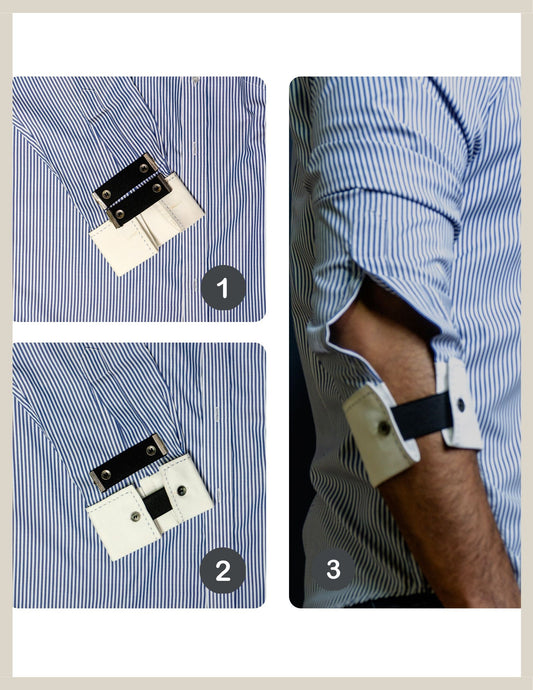 1

2

3